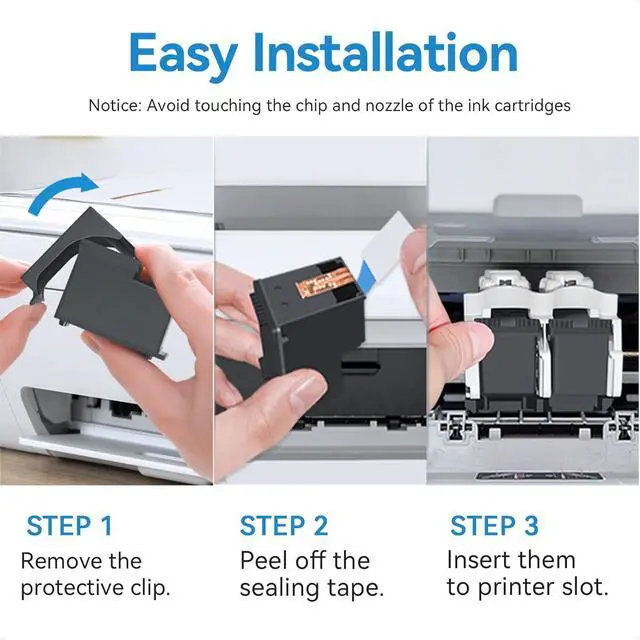 Easy Installation

Notice: Avoid touching the chip and nozzle of the ink cartridges

STEP 1
Remove the protective clip.

STEP 2
Peel off the sealing tape.

STEP 3
Insert them to printer slot.