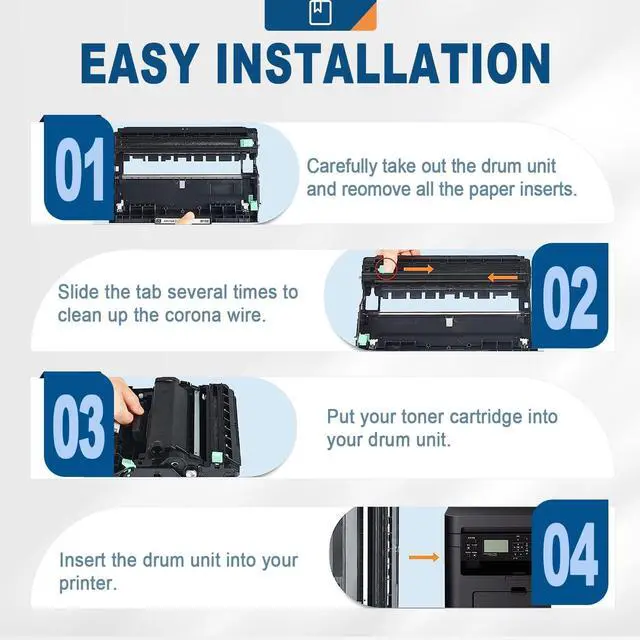 EASY INSTALLATION

01

Carefully take out the drum unit and reomove all the paper inserts.

Slide the tab several times to clean up the corona wire.

02

03

Put your toner cartridge into your drum unit.

Insert the drum unit into your printer.

04