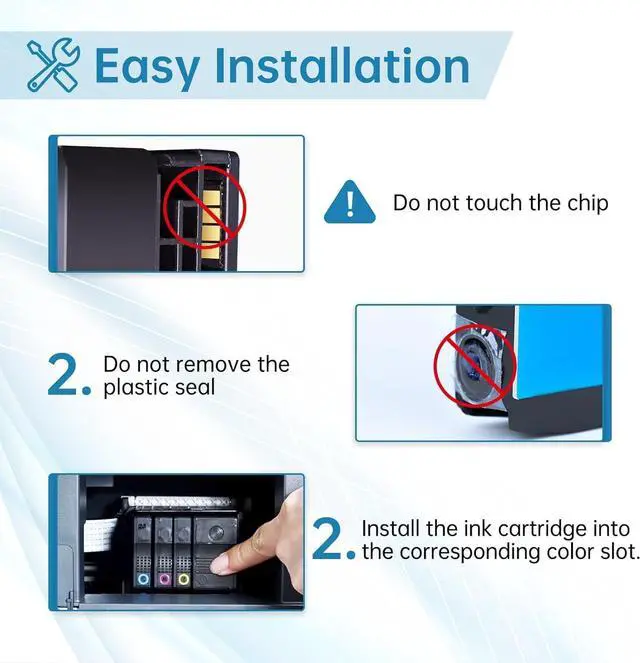 Easy Installation

Do not touch the chip

2. Do not remove the plastic seal

2. Install the ink cartridge into the corresponding color slot.