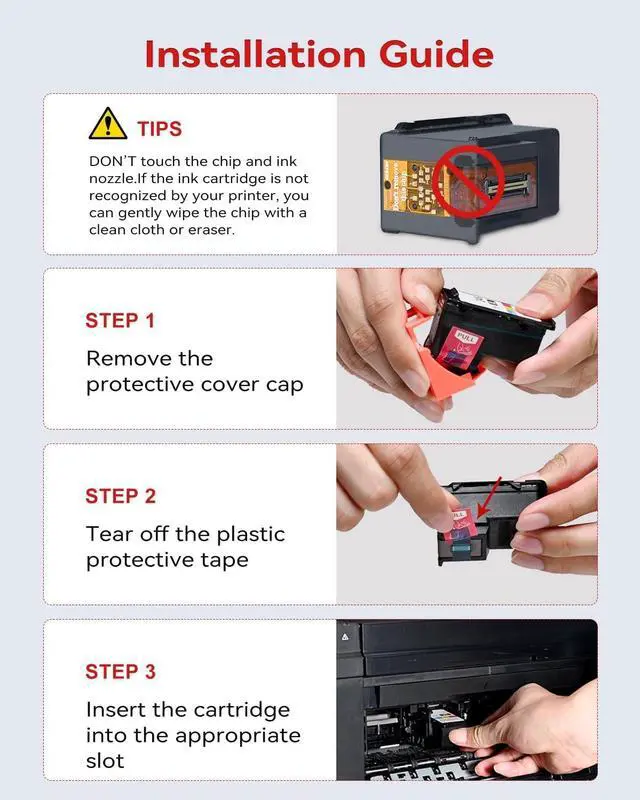 Installation Guide

TIPS

DON'T touch the chip and ink nozzle.If the ink cartridge is not recognized by your printer, you can gently wipe the chip with a clean cloth or eraser.

STEP 1

Remove the protective cover cap

PULL

STEP 2

Tear off the plastic protective tape

PULL

STEP 3

Insert the cartridge into the appropriate slot