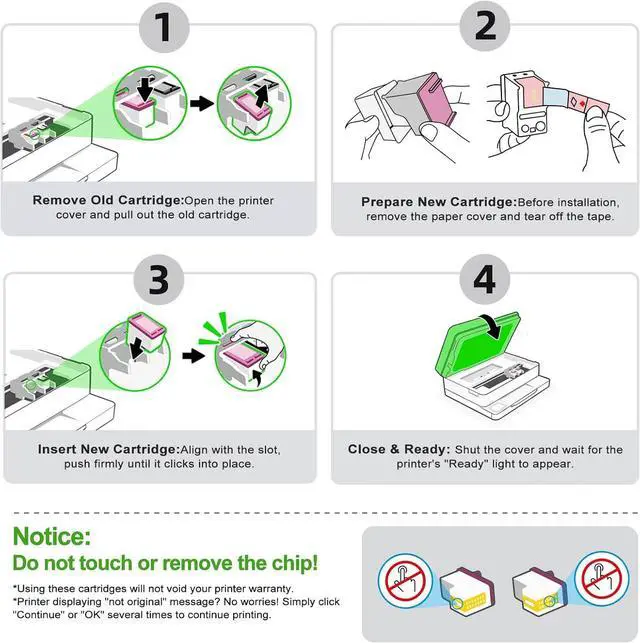 1

Remove Old Cartridge:Open the printer cover and pull out the old cartridge.

2

Prepare New Cartridge:Before installation, remove the paper cover and tear off the tape.

3

Insert New Cartridge:Align with the slot, push firmly until it clicks into place.

4

Close & Ready: Shut the cover and wait for the printer's "Ready" light to appear.

Notice:
Do not touch or remove the chip!

*Using these cartridges will not void your printer warranty.
*Printer displaying "not original" message? No worries! Simply click "Continue" or "OK" several times to continue printing.