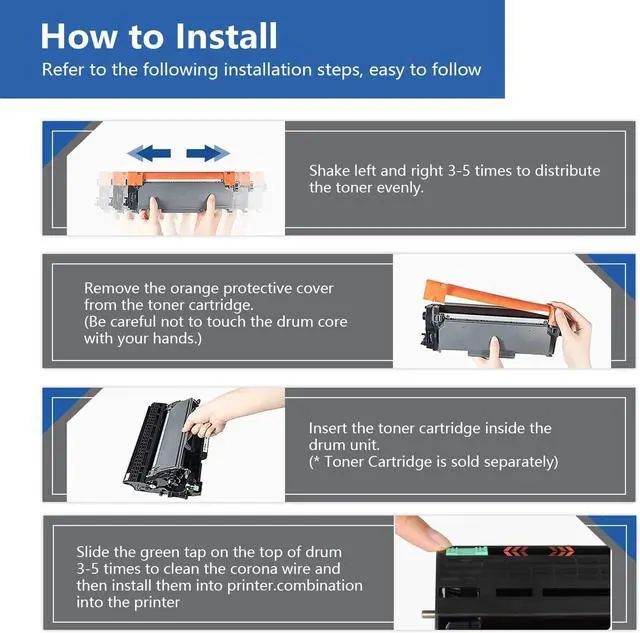 How to Install
Refer to the following installation steps, easy to follow

Shake left and right 3-5 times to distribute the toner evenly.

Remove the orange protective cover from the toner cartridge.
(Be careful not to touch the drum core with your hands.)

Insert the toner cartridge inside the drum unit.
(* Toner Cartridge is sold separately)

Slide the green tap on the top of drum 3-5 times to clean the corona wire and then install them into printer.combination into the printer