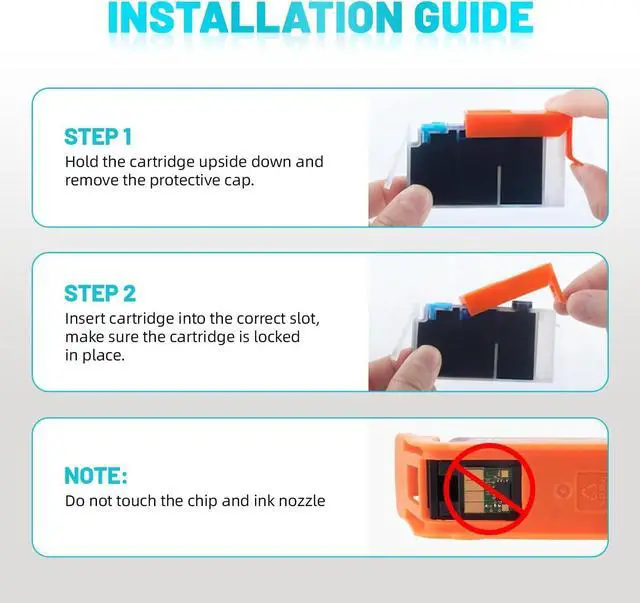 INSTALLATION GUIDE

STEP 1
Hold the cartridge upside down and remove the protective cap.

STEP 2
Insert cartridge into the correct slot, make sure the cartridge is locked in place.

NOTE:
Do not touch the chip and ink nozzle