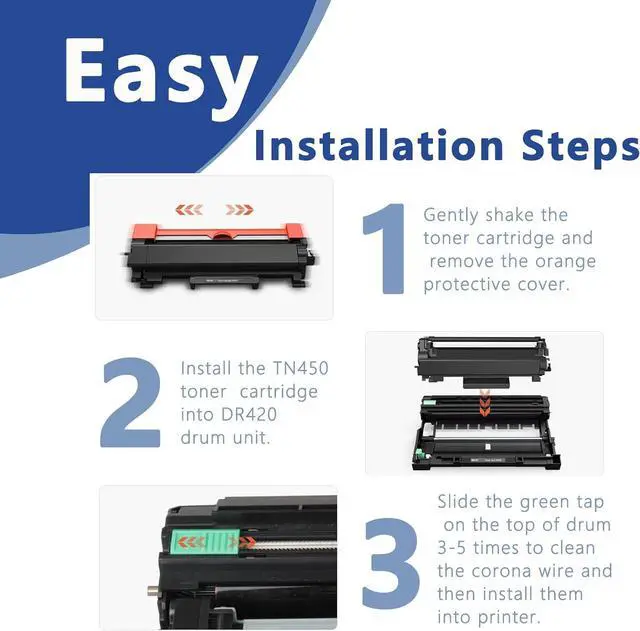 Easy

Installation Steps

1 Gently shake the toner cartridge and remove the orange protective cover.

2 Install the TN450 toner cartridge into DR420 drum unit.

3 Slide the green tap on the top of drum 3-5 times to clean the corona wire and then install them into printer.