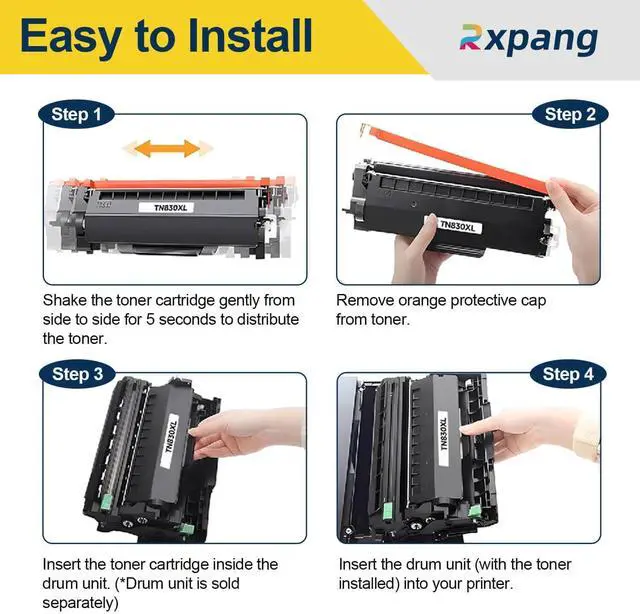 Easy to Install

Rxpang

Step 1

TN830XL

Shake the toner cartridge gently from side to side for 5 seconds to distribute the toner.

Step 2

TN830XL

Remove orange protective cap from toner.

Step 3

TN830XL

Insert the toner cartridge inside the drum unit. (*Drum unit is sold separately)

Step 4

TN830XL

Insert the drum unit (with the toner installed) into your printer.