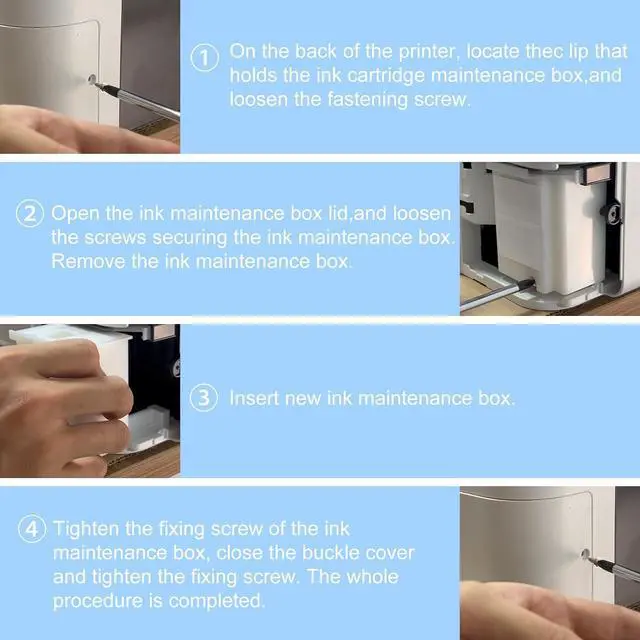 ① On the back of the printer, locate thec lip that holds the ink cartridge maintenance box,and loosen the fastening screw.

② Open the ink maintenance box lid,and loosen the screws securing the ink maintenance box. Remove the ink maintenance box.

③ Insert new ink maintenance box.

④ Tighten the fixing screw of the ink maintenance box, close the buckle cover and tighten the fixing screw. The whole procedure is completed.