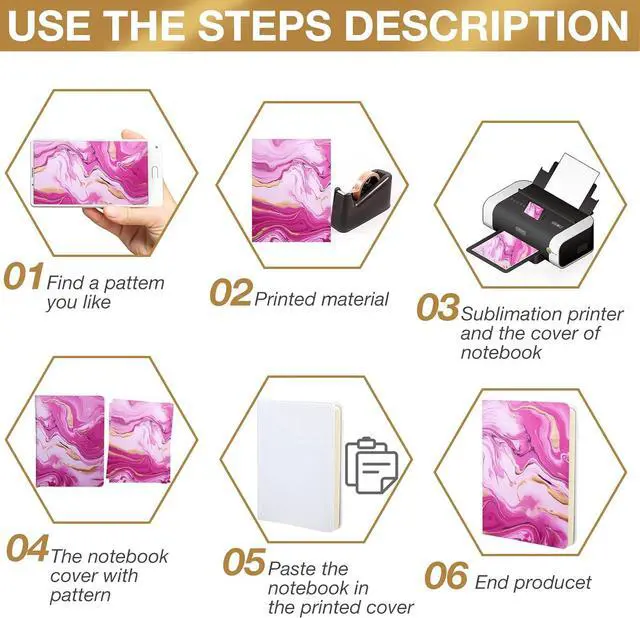 USE THE STEPS DESCRIPTION

01 Find a pattem you like

02 Printed material

03 Sublimation printer and the cover of notebook

04 The notebook cover with pattern

05 Paste the notebook in the printed cover

06 End producet