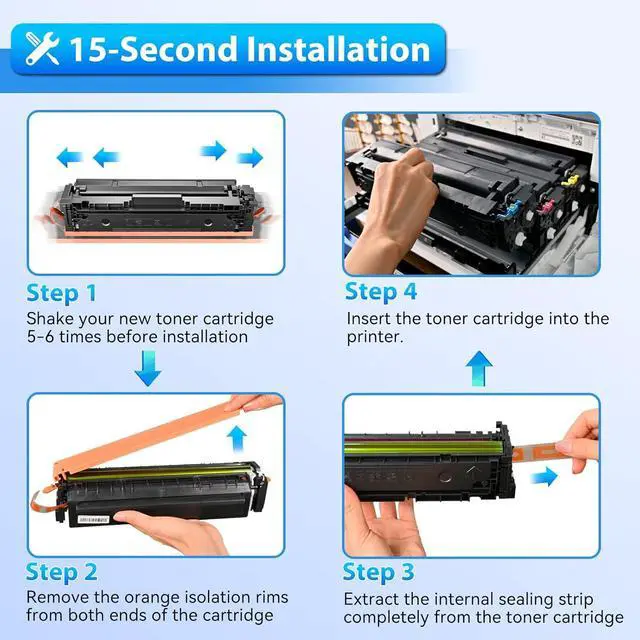 15-Second Installation

Step 1
Shake your new toner cartridge 5-6 times before installation

Step 2
Remove the orange isolation rims from both ends of the cartridge

Step 3
Extract the internal sealing strip completely from the toner cartridge

Step 4
Insert the toner cartridge into the printer.