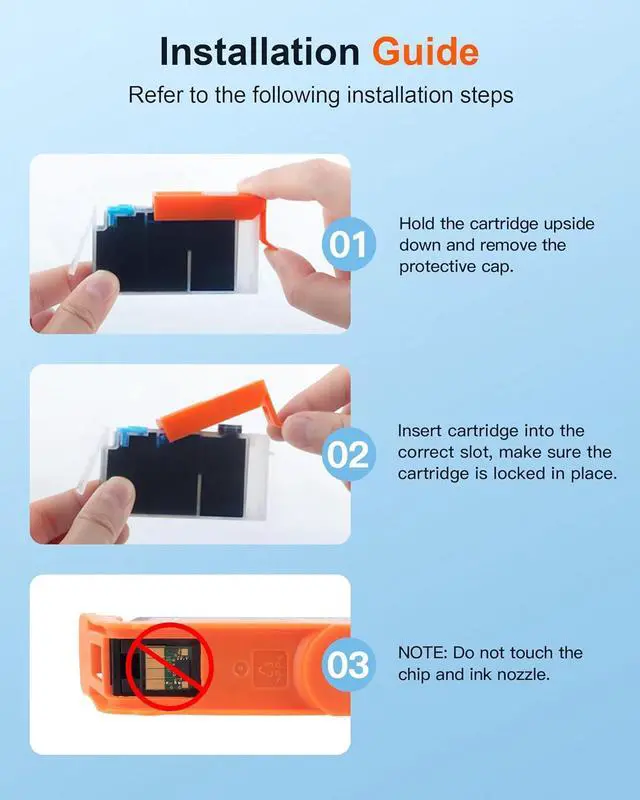 Installation Guide

Refer to the following installation steps

01

Hold the cartridge upside down and remove the protective cap.

02

Insert cartridge into the correct slot, make sure the cartridge is locked in place.

03

NOTE: Do not touch the chip and ink nozzle.