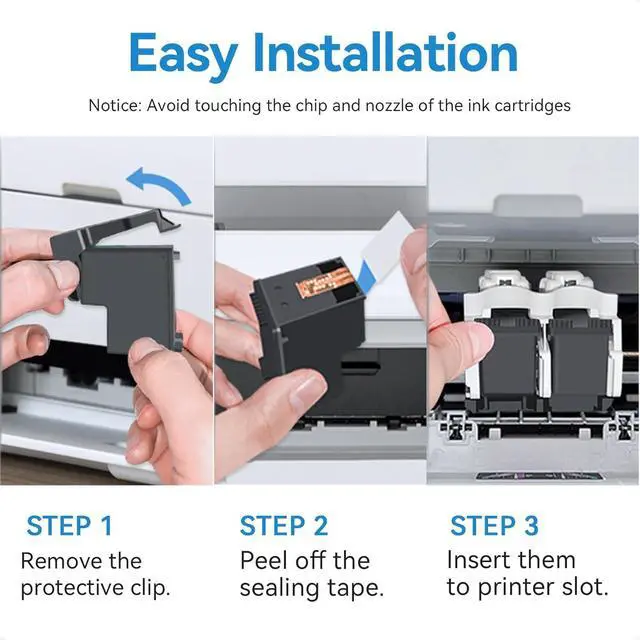 Easy Installation

Notice: Avoid touching the chip and nozzle of the ink cartridges

STEP 1
Remove the protective clip.

STEP 2
Peel off the sealing tape.

STEP 3
Insert them to printer slot.