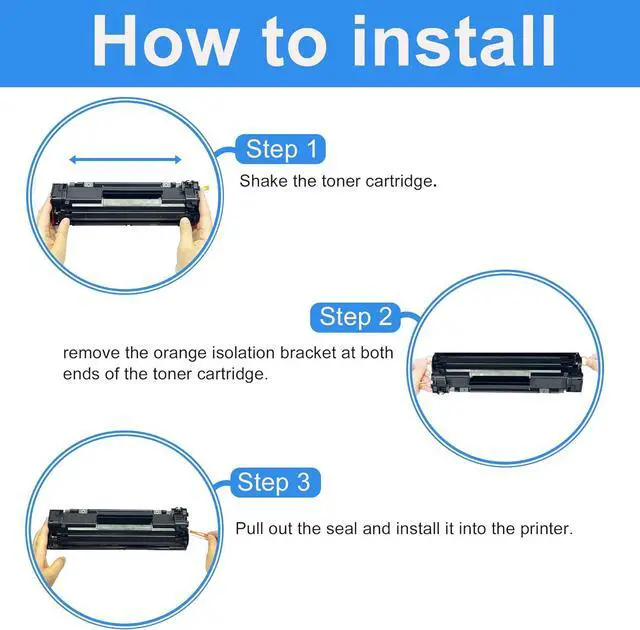 How to install

Step 1

Shake the toner cartridge.

Step 2

remove the orange isolation bracket at both ends of the toner cartridge.

Step 3

Pull out the seal and install it into the printer.