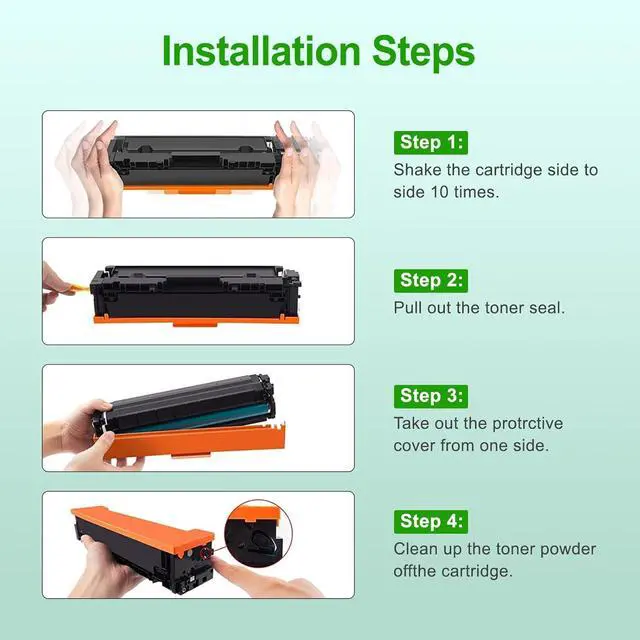 Installation Steps

Step 1:
Shake the cartridge side to side 10 times.

Step 2:
Pull out the toner seal.

Step 3:
Take out the protrctive cover from one side.

Step 4:
Clean up the toner powder offthe cartridge.