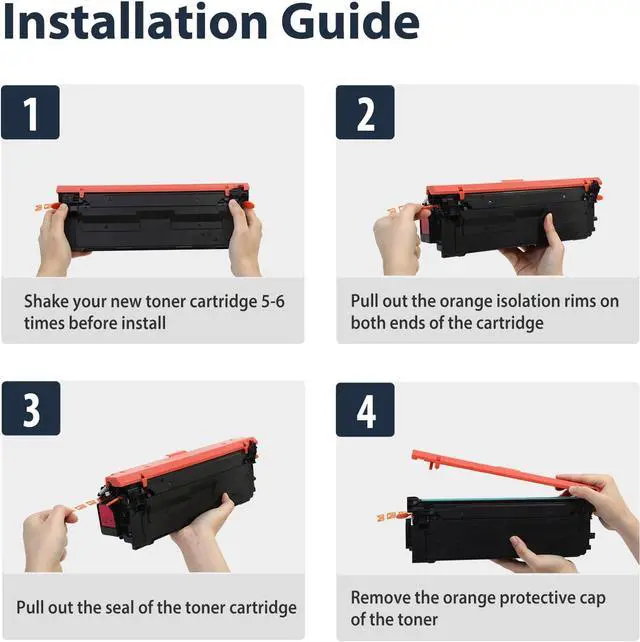 Installation Guide

1

Shake your new toner cartridge 5-6 times before install

2

Pull out the orange isolation rims on both ends of the cartridge

3

Pull out the seal of the toner cartridge

4

Remove the orange protective cap of the toner