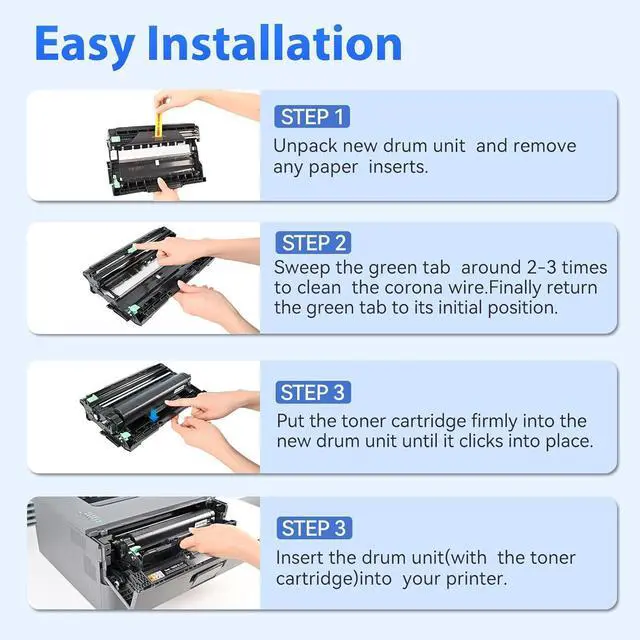 Easy Installation

STEP 1
Unpack new drum unit and remove any paper inserts.

STEP 2
Sweep the green tab around 2-3 times to clean the corona wire.Finally return the green tab to its initial position.

STEP 3
Put the toner cartridge firmly into the new drum unit until it clicks into place.

STEP 3
Insert the drum unit(with the toner cartridge)into your printer.