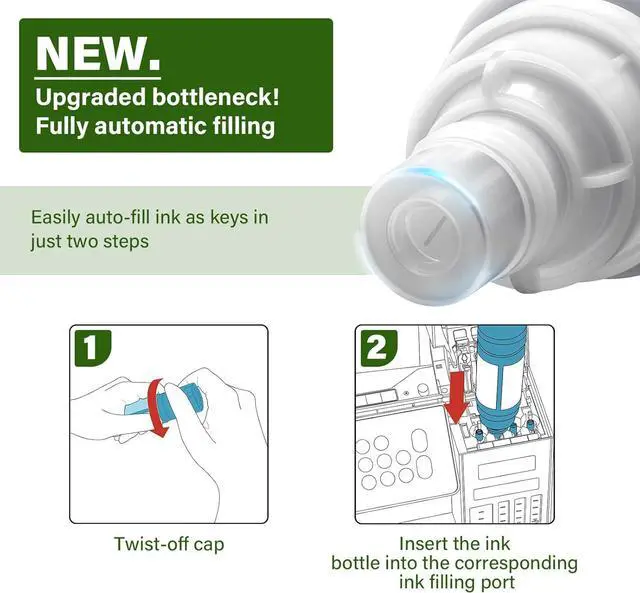 NEW.
Upgraded bottleneck!
Fully automatic filling

Easily auto-fill ink as keys in just two steps

1

Twist-off cap

2

Insert the ink bottle into the corresponding ink filling port