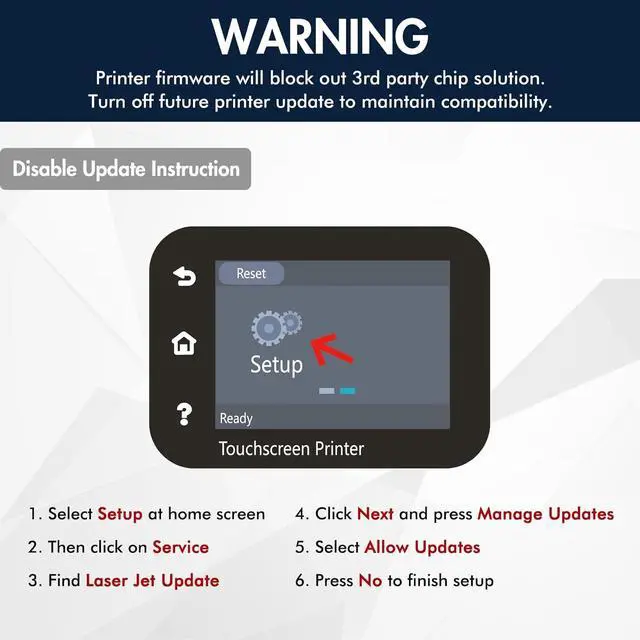 WARNING

Printer firmware will block out 3rd party chip solution. Turn off future printer update to maintain compatibility.

Disable Update Instruction

Reset

Setup

Ready

Touchscreen Printer

1. Select Setup at home screen

2. Then click on Service

3. Find Laser Jet Update

4. Click Next and press Manage Updates

5. Select Allow Updates

6. Press No to finish setup