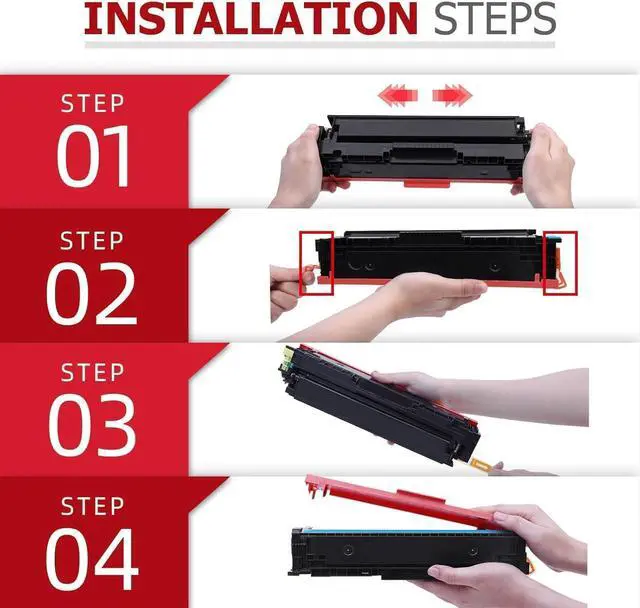 INSTALLATION STEPS

STEP
01

STEP
02

STEP
03

STEP
04