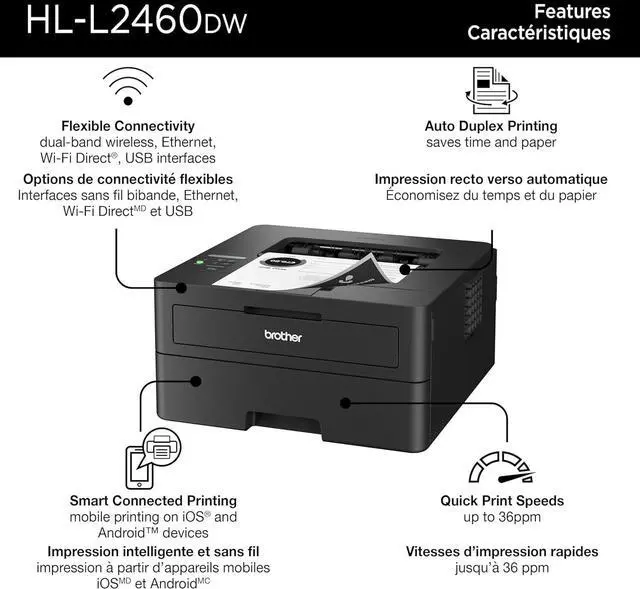 HL-L2460DW

Features
Caractéristiques

Flexible Connectivity
dual-band wireless, Ethernet, Wi-Fi Direct®, USB interfaces

Options de connectivité flexibles
Interfaces sans fil bibande, Ethernet, Wi-Fi Direct$^{MD}$ et USB

Auto Duplex Printing
saves time and paper

Impression recto verso automatique
Économisez du temps et du papier

brother

Smart Connected Printing
mobile printing on iOS® and Android™ devices

Impression intelligente et sans fil
impression à partir d'appareils mobiles iOS$^{MD}$ et Android$^{MC}$

Quick Print Speeds
up to 36ppm

Vitesses d'impression rapides
jusqu'à 36 ppm