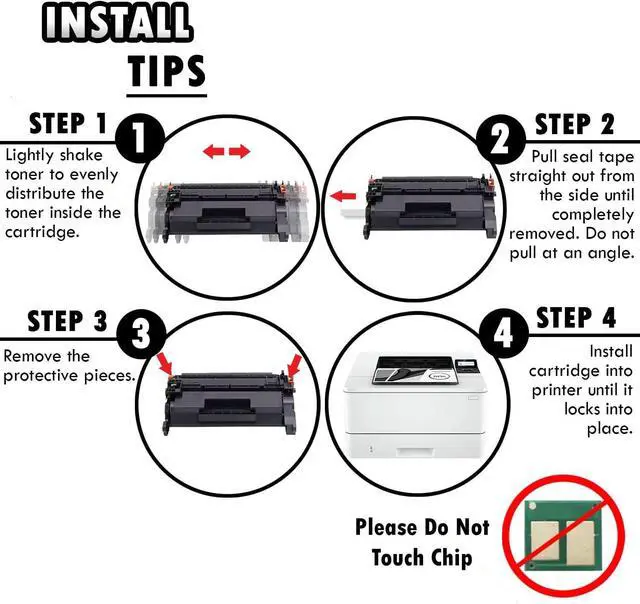 INSTALL
TIPS

STEP 1
1
Lightly shake toner to evenly distribute the toner inside the cartridge.

2
STEP 2
Pull seal tape straight out from the side until completely removed. Do not pull at an angle.

STEP 3
3
Remove the protective pieces.

4
STEP 4
Install cartridge into printer until it locks into place.

Please Do Not Touch Chip