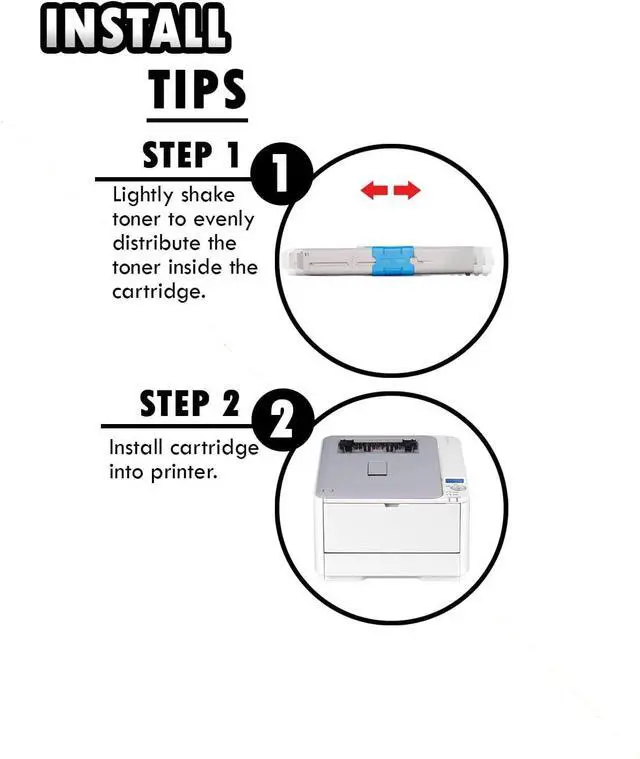 INSTALL
TIPS

STEP 1
1
Lightly shake toner to evenly distribute the toner inside the cartridge.

STEP 2
2
Install cartridge into printer.