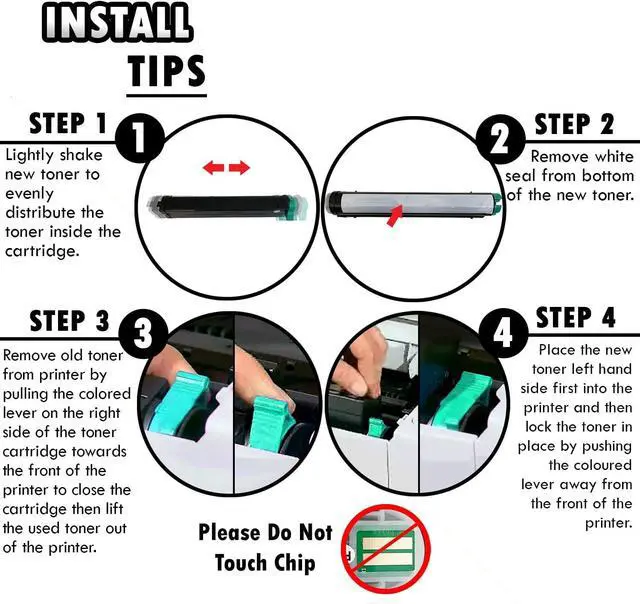 INSTALL TIPS

STEP 1
1
Lightly shake new toner to evenly distribute the toner inside the cartridge.

2
STEP 2
Remove white seal from bottom of the new toner.

STEP 3
3
Remove old toner from printer by pulling the colored lever on the right side of the toner cartridge towards the front of the printer to close the cartridge then lift the used toner out of the printer.

4
STEP 4
Place the new toner left hand side first into the printer and then lock the toner in place by pushing the coloured lever away from the front of the printer.

Please Do Not Touch Chip