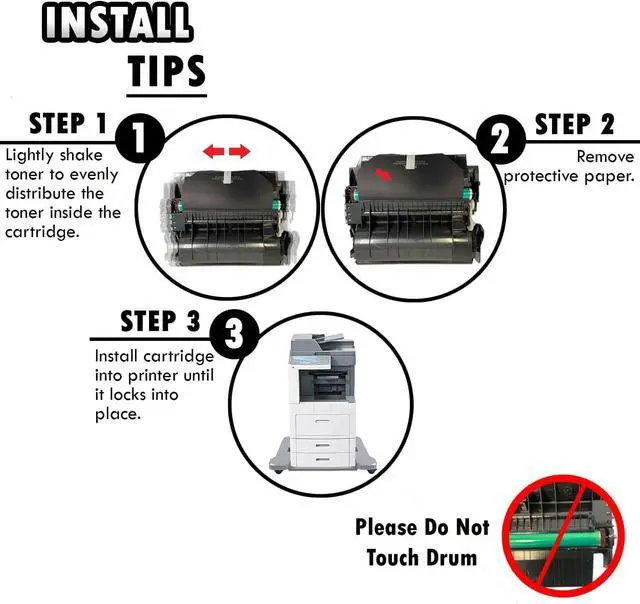 INSTALL TIPS

STEP 1
1
Lightly shake toner to evenly distribute the toner inside the cartridge.

2
STEP 2
Remove protective paper.

STEP 3
3
Install cartridge into printer until it locks into place.

Please Do Not Touch Drum