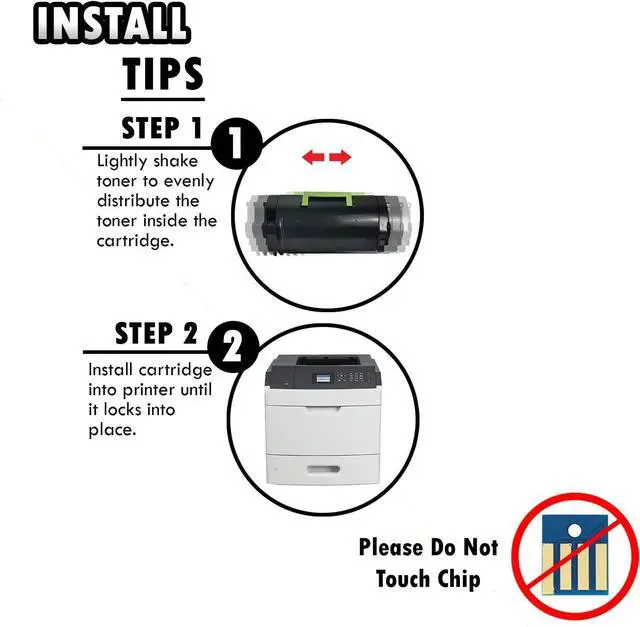 INSTALL
TIPS

STEP 1
1
Lightly shake toner to evenly distribute the toner inside the cartridge.

STEP 2
2
Install cartridge into printer until it locks into place.

Please Do Not Touch Chip