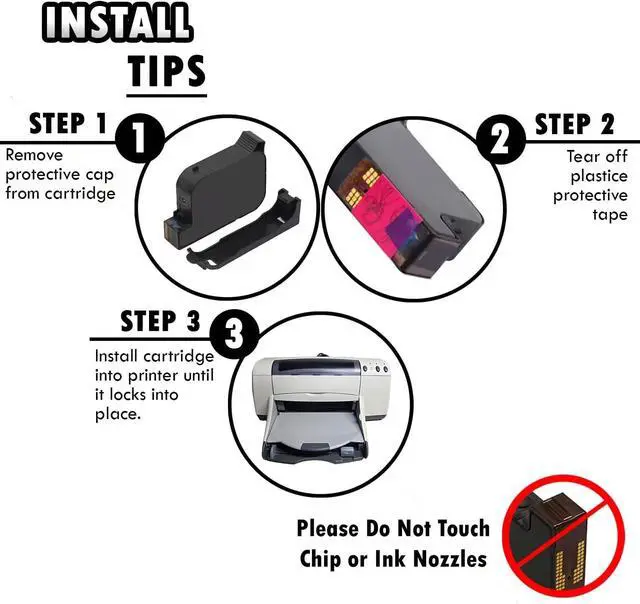 INSTALL TIPS

STEP 1 1
Remove protective cap from cartridge

2 STEP 2
Tear off plastice protective tape

STEP 3 3
Install cartridge into printer until it locks into place.

Please Do Not Touch Chip or Ink Nozzles