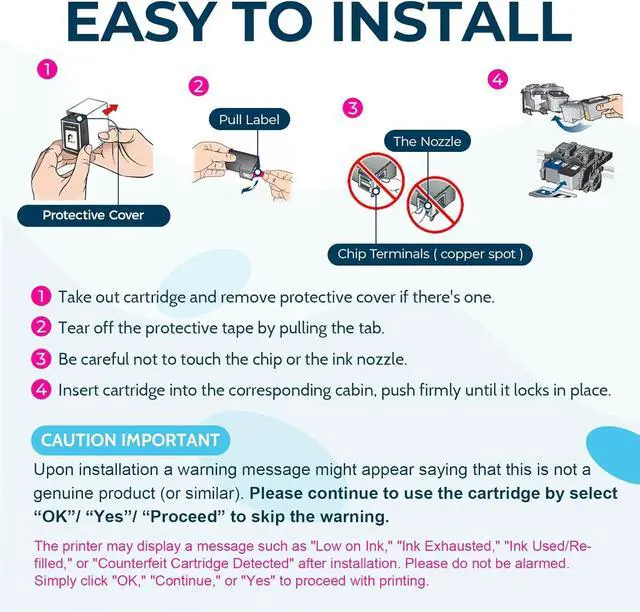 EASY TO INSTALL

1

Protective Cover

2

Pull Label

3

The Nozzle

Chip Terminals ( copper spot )

4

1 Take out cartridge and remove protective cover if there's one.

2 Tear off the protective tape by pulling the tab.

3 Be careful not to touch the chip or the ink nozzle.

4 Insert cartridge into the corresponding cabin, push firmly until it locks in place.

CAUTION IMPORTANT

Upon installation a warning message might appear saying that this is not a genuine product (or similar). Please continue to use the cartridge by select "OK"/ "Yes"/ "Proceed" to skip the warning.

The printer may display a message such as "Low on Ink," "Ink Exhausted," "Ink Used/Refilled," or "Counterfeit Cartridge Detected" after installation. Please do not be alarmed. Simply click "OK," "Continue," or "Yes" to proceed with printing.