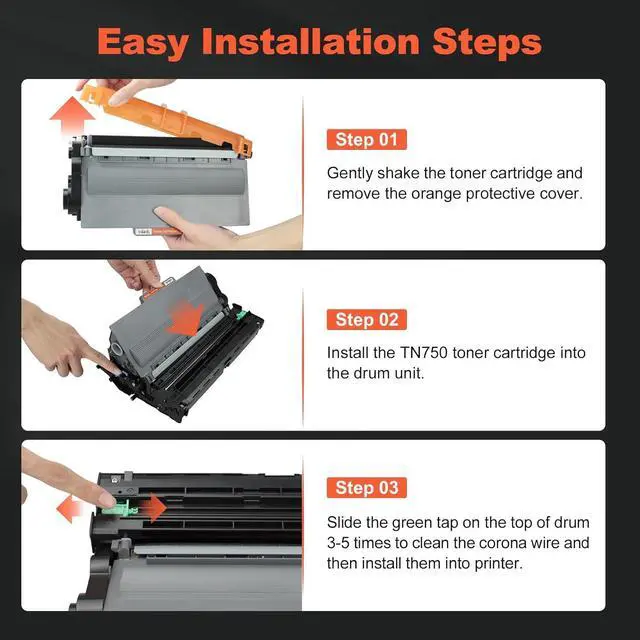 Easy Installation Steps

Step 01

Gently shake the toner cartridge and remove the orange protective cover.

Step 02

Install the TN750 toner cartridge into the drum unit.

Step 03

Slide the green tap on the top of drum 3-5 times to clean the corona wire and then install them into printer.