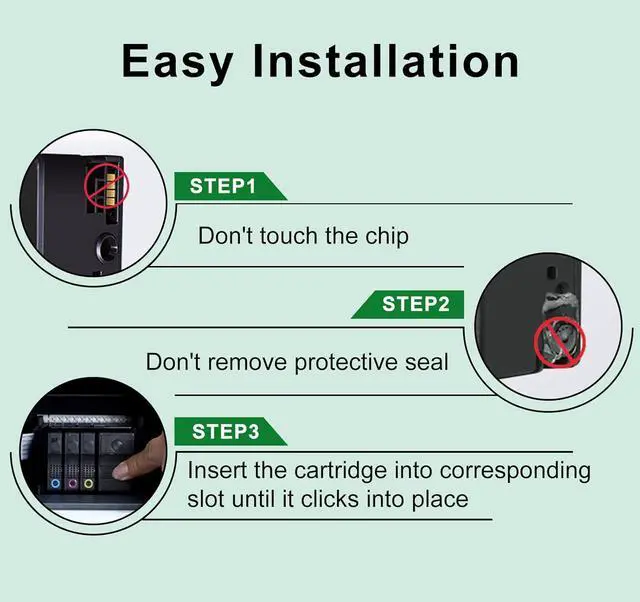 Easy Installation

STEP1

Don't touch the chip

STEP2

Don't remove protective seal

STEP3

Insert the cartridge into corresponding slot until it clicks into place