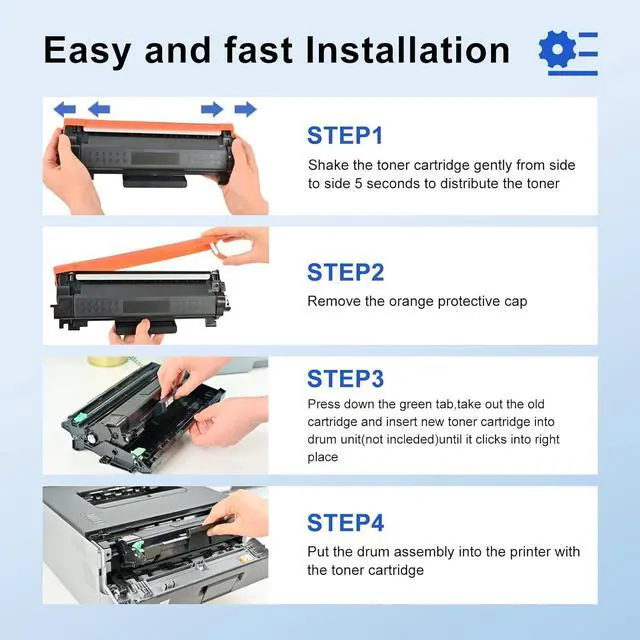 Easy and fast Installation

STEP1

Shake the toner cartridge gently from side to side 5 seconds to distribute the toner

STEP2

Remove the orange protective cap

STEP3

Press down the green tab,take out the old cartridge and insert new toner cartridge into drum unit(not incleded)until it clicks into right place

STEP4

Put the drum assembly into the printer with the toner cartridge