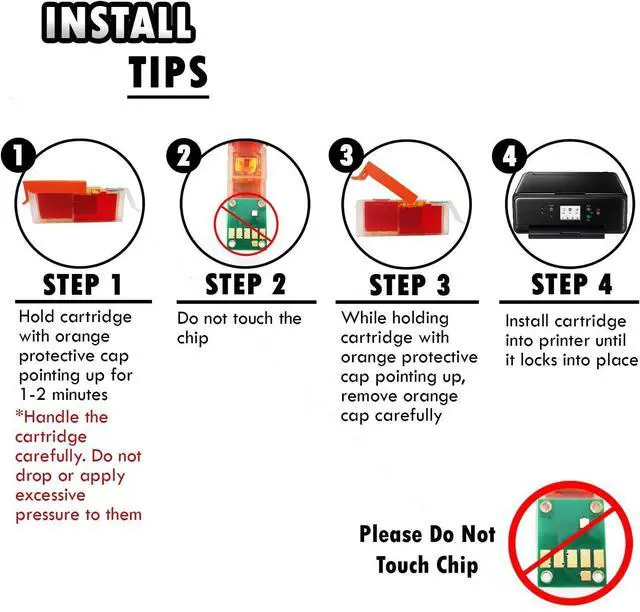 INSTALL TIPS

1
STEP 1
Hold cartridge with orange protective cap pointing up for 1-2 minutes
*Handle the cartridge carefully. Do not drop or apply excessive pressure to them

2
STEP 2
Do not touch the chip

3
STEP 3
While holding cartridge with orange protective cap pointing up, remove orange cap carefully

4
STEP 4
Install cartridge into printer until it locks into place

Please Do Not Touch Chip