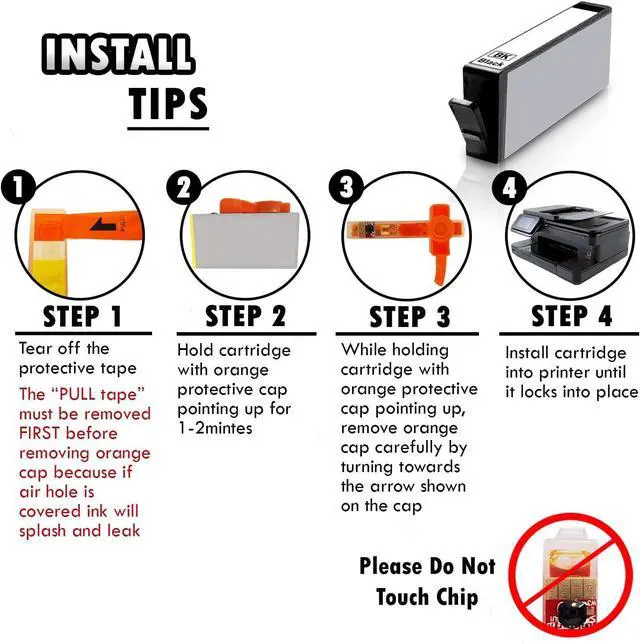 INSTALL TIPS

BK
Black

1
PULL

STEP 1

Tear off the protective tape

The "PULL tape" must be removed FIRST before removing orange cap because if air hole is covered ink will splash and leak

2

STEP 2

Hold cartridge with orange protective cap pointing up for 1-2mintes

3

STEP 3

While holding cartridge with orange protective cap pointing up, remove orange cap carefully by turning towards the arrow shown on the cap

4

STEP 4

Install cartridge into printer until it locks into place

Please Do Not Touch Chip