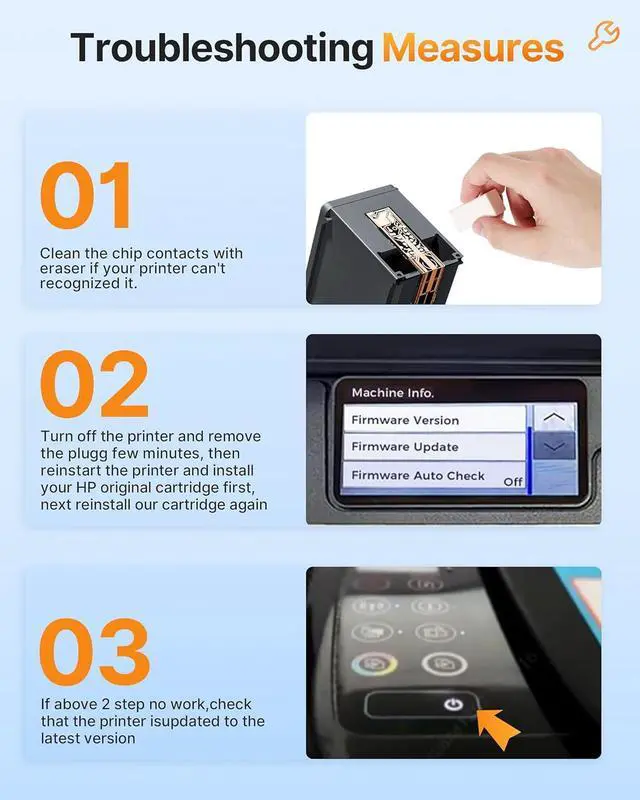 Troubleshooting Measures

01

Clean the chip contacts with eraser if your printer can't recognized it.

02

Turn off the printer and remove the plugg few minutes, then reinstart the printer and install your HP original cartridge first, next reinstall our cartridge again

Machine Info.

Firmware Version

Firmware Update

Firmware Auto Check Off

03

If above 2 step no work,check that the printer isupdated to the latest version