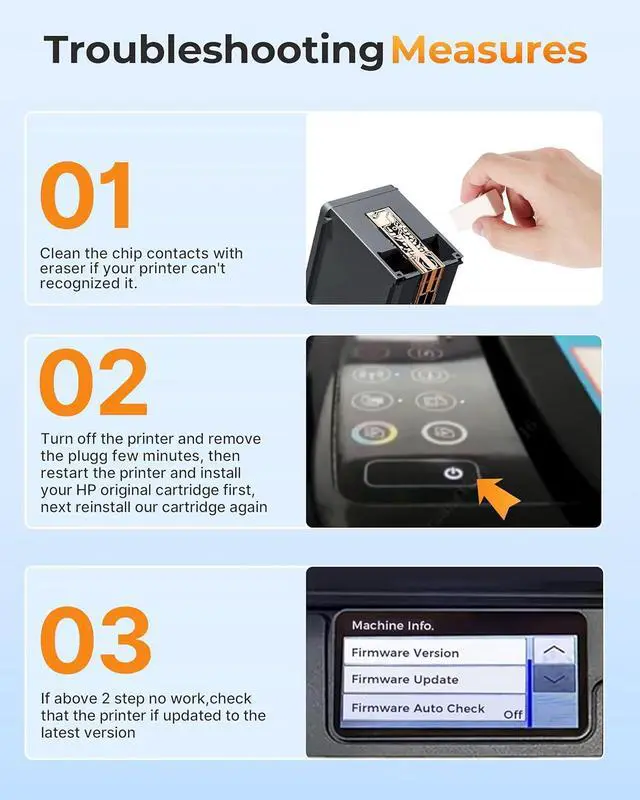 Troubleshooting Measures

01

Clean the chip contacts with eraser if your printer can't recognized it.

02

Turn off the printer and remove the plugg few minutes, then restart the printer and install your HP original cartridge first, next reinstall our cartridge again

03

If above 2 step no work,check that the printer if updated to the latest version

Machine Info.

Firmware Version

Firmware Update

Firmware Auto Check Off