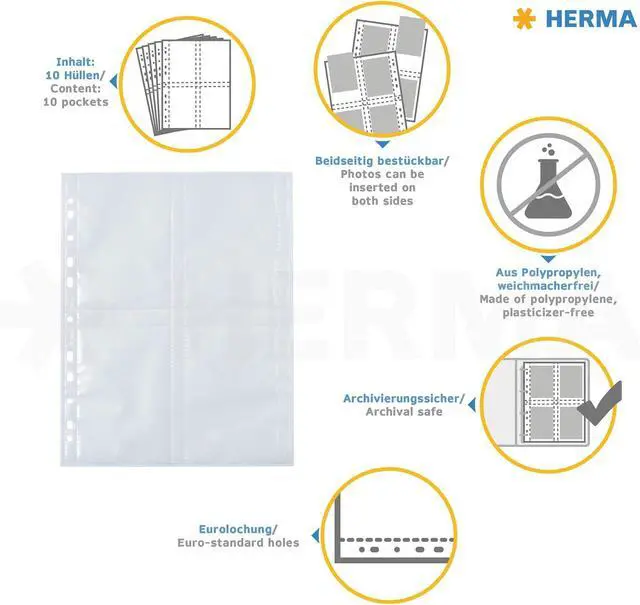 HERMA

Inhalt: 10 Hüllen/ Content: 10 pockets

Beidseitig bestückbar/ Photos can be inserted on both sides

Aus Polypropylen, weichmacherfrei/ Made of polypropylene, plasticizer-free

Archivierungssicher/ Archival safe

Eurolochung/ Euro-standard holes

HERMA