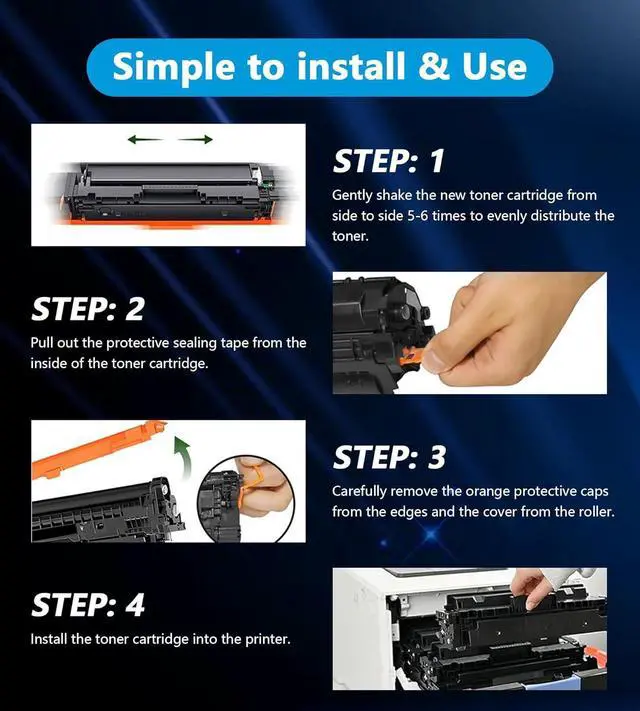 Simple to install & Use

STEP: 1

Gently shake the new toner cartridge from side to side 5-6 times to evenly distribute the toner.

STEP: 2

Pull out the protective sealing tape from the inside of the toner cartridge.

STEP: 3

Carefully remove the orange protective caps from the edges and the cover from the roller.

STEP: 4

Install the toner cartridge into the printer.