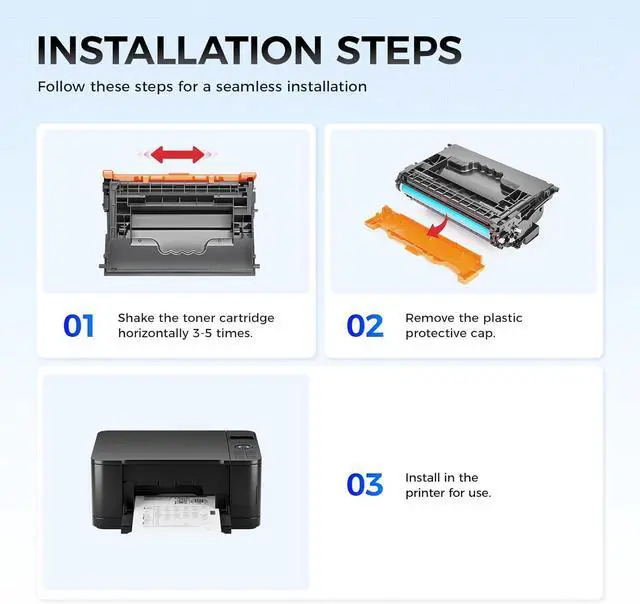 INSTALLATION STEPS

Follow these steps for a seamless installation

01 Shake the toner cartridge horizontally 3-5 times.

02 Remove the plastic protective cap.

03 Install in the printer for use.