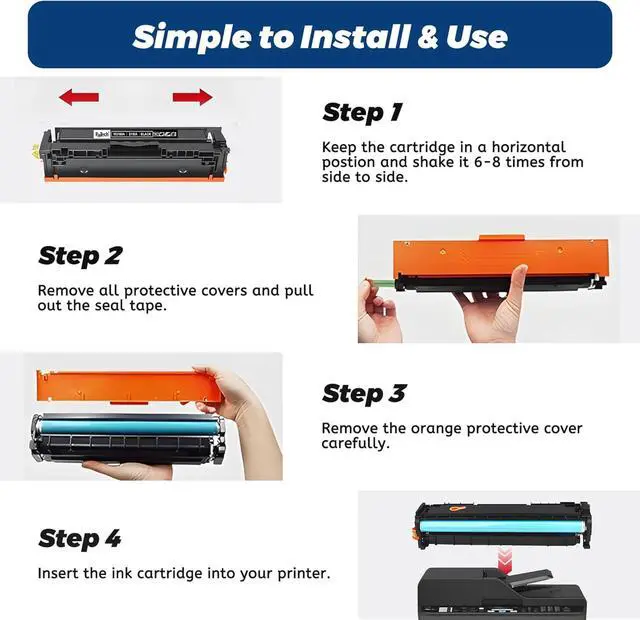 Simple to Install & Use

Step 1

Keep the cartridge in a horizontal postion and shake it 6-8 times from side to side.

Step 2

Remove all protective covers and pull out the seal tape.

Step 3

Remove the orange protective cover carefully.

Step 4

Insert the ink cartridge into your printer.