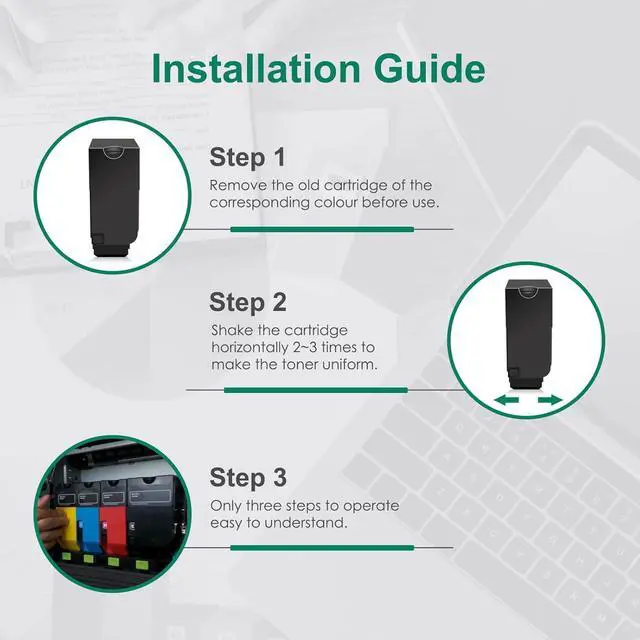 Installation Guide

Step 1
Remove the old cartridge of the corresponding colour before use.

Step 2
Shake the cartridge horizontally 2~3 times to make the toner uniform.

Step 3
Only three steps to operate easy to understand.