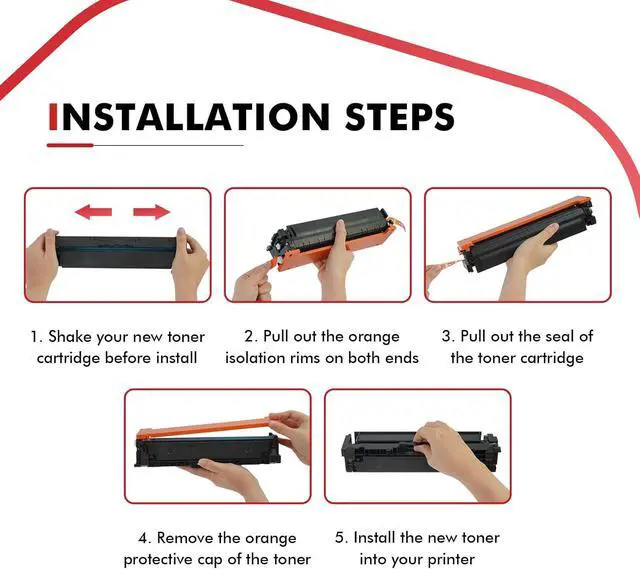 INSTALLATION STEPS

1. Shake your new toner cartridge before install

2. Pull out the orange isolation rims on both ends

3. Pull out the seal of the toner cartridge

4. Remove the orange protective cap of the toner

5. Install the new toner into your printer