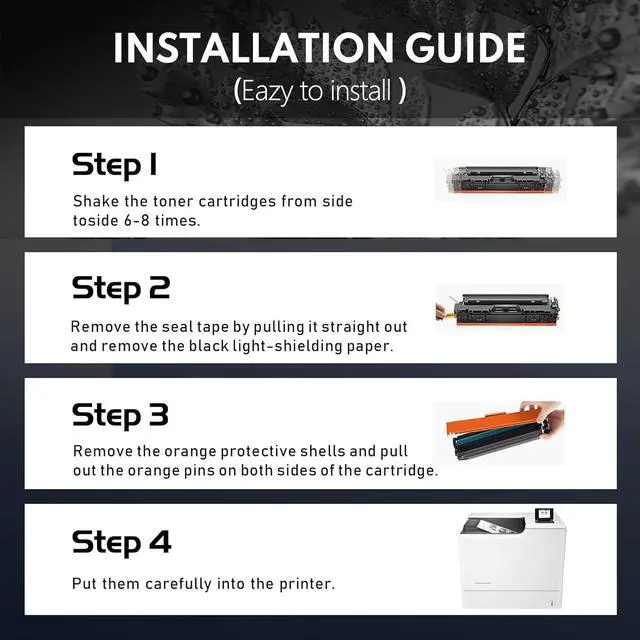 INSTALLATION GUIDE
(Eazy to install )

Step 1
Shake the toner cartridges from side toside 6-8 times.

Step 2
Remove the seal tape by pulling it straight out and remove the black light-shielding paper.

Step 3
Remove the orange protective shells and pull out the orange pins on both sides of the cartridge.

Step 4
Put them carefully into the printer.