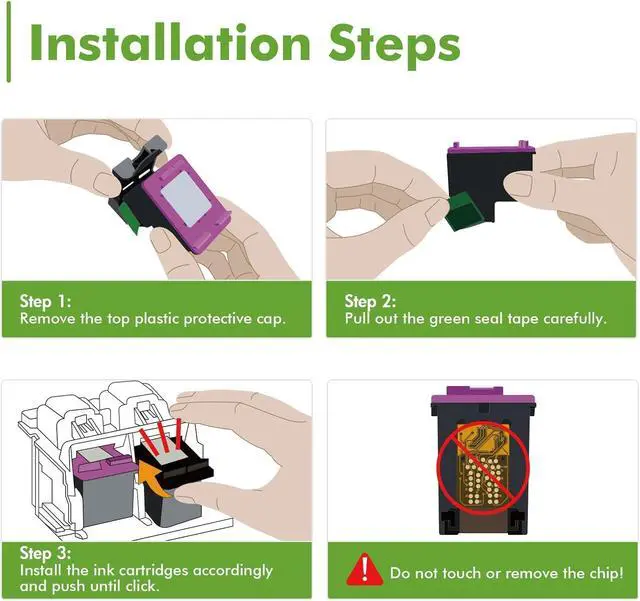 Installation Steps

Step 1:
Remove the top plastic protective cap.

Step 2:
Pull out the green seal tape carefully.

Step 3:
Install the ink cartridges accordingly and push until click.

Do not touch or remove the chip!