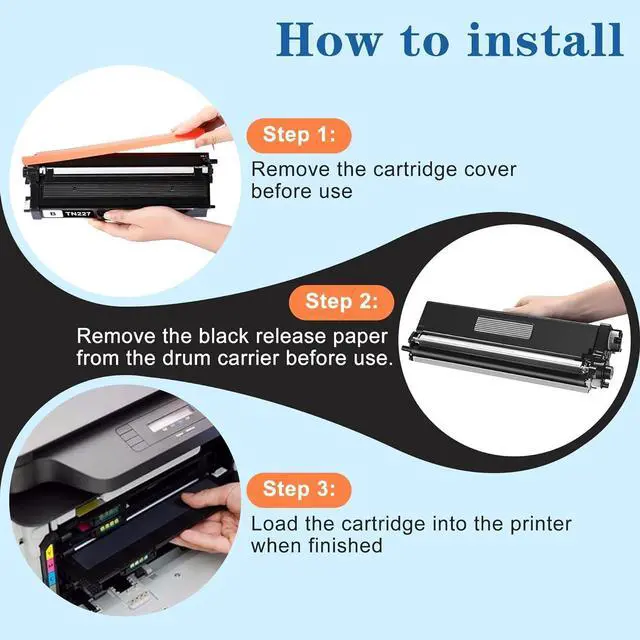 How to install

B TN227

Step 1:
Remove the cartridge cover before use

Step 2:
Remove the black release paper from the drum carrier before use.

Step 3:
Load the cartridge into the printer when finished