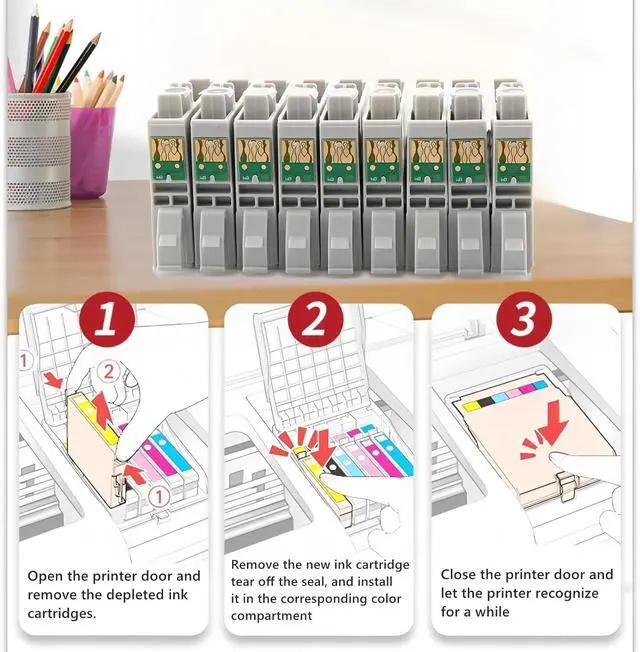 1

1

2

1

Open the printer door and remove the depleted ink cartridges.

2

Remove the new ink cartridge tear off the seal, and install it in the corresponding color compartment

3

Close the printer door and let the printer recognize for a while