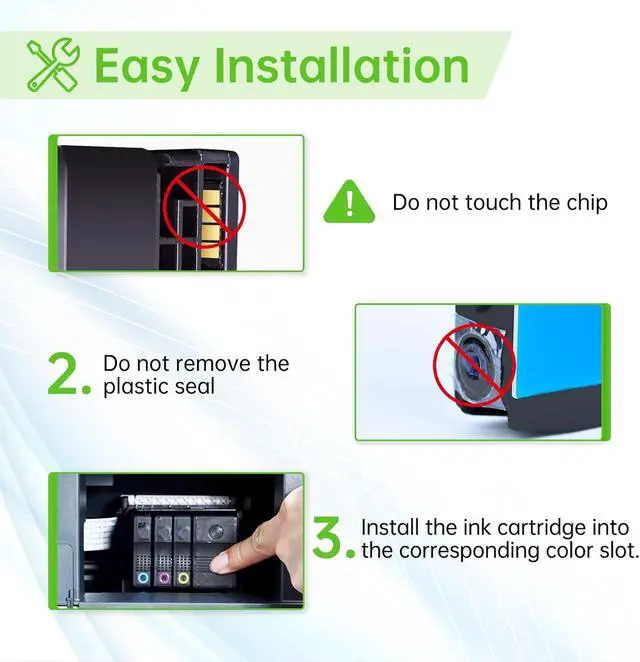 Easy Installation

Do not touch the chip

2. Do not remove the plastic seal

3. Install the ink cartridge into the corresponding color slot.