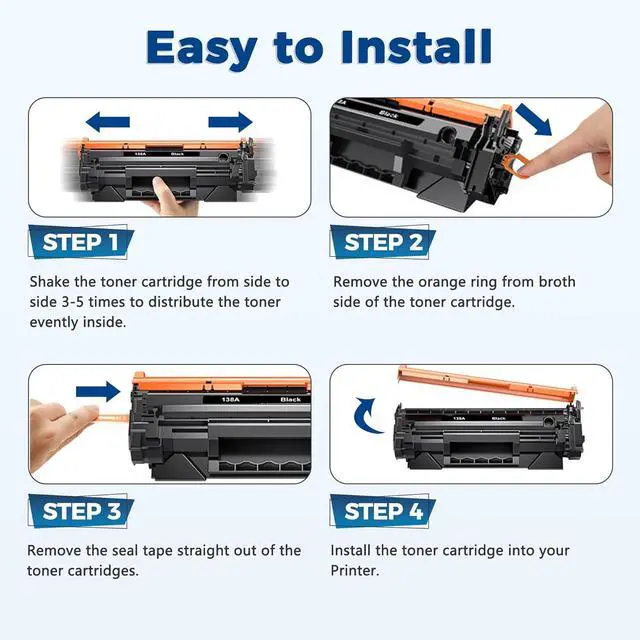 Easy to Install

138A Black

STEP 1

Shake the toner cartridge from side to side 3-5 times to distribute the toner evently inside.

Black

STEP 2

Remove the orange ring from broth side of the toner cartridge.

138A Black

STEP 3

Remove the seal tape straight out of the toner cartridges.

138A Black

STEP 4

Install the toner cartridge into your Printer.