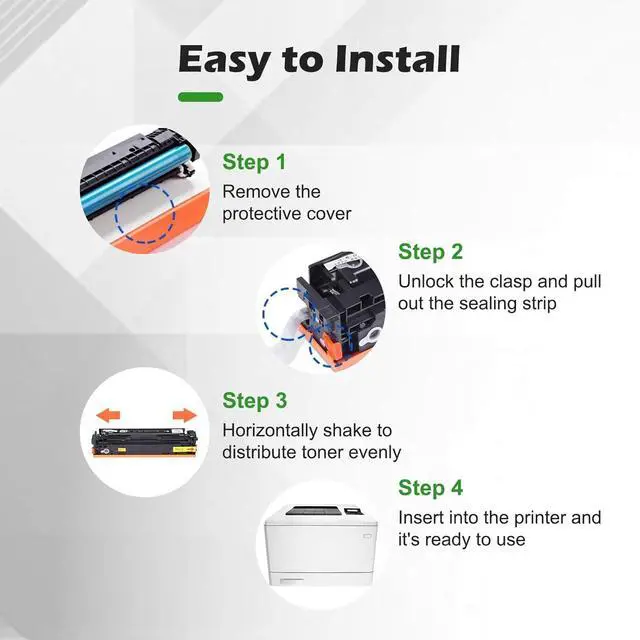 Easy to Install

Step 1
Remove the protective cover

Step 2
Unlock the clasp and pull out the sealing strip

Step 3
Horizontally shake to distribute toner evenly

Step 4
Insert into the printer and it's ready to use