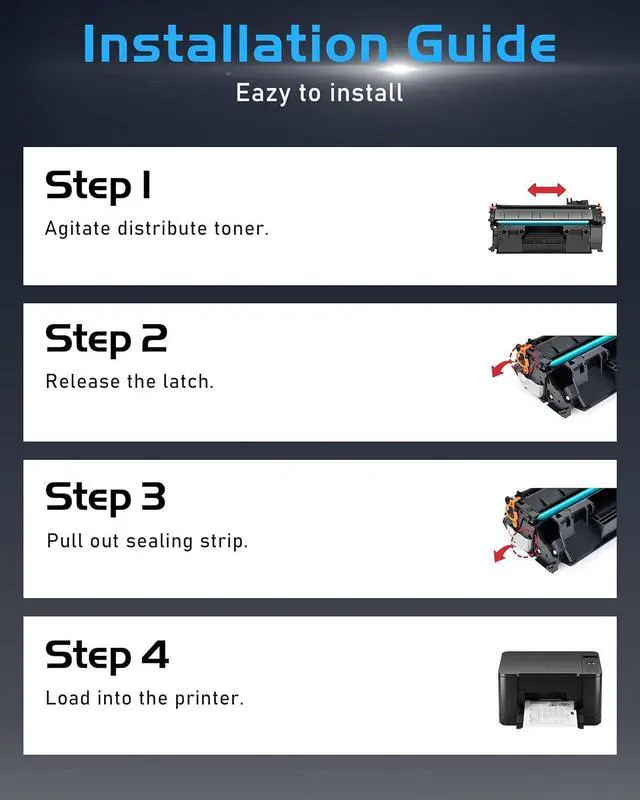 Installation Guide

Eazy to install

Step 1

Agitate distribute toner.

Step 2

Release the latch.

Step 3

Pull out sealing strip.

Step 4

Load into the printer.